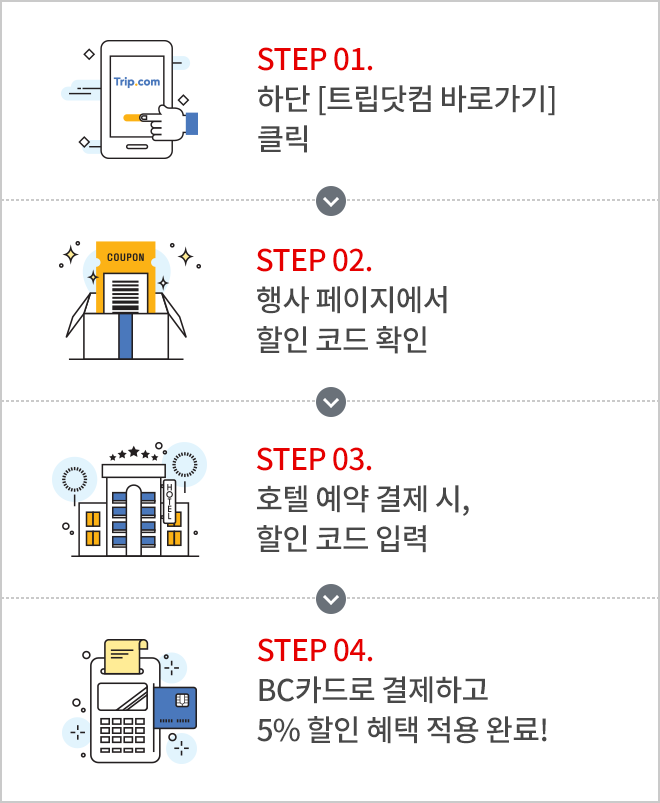 Trip.com

STEP 01.
하단 [트립닷컴 바로가기] 클릭

COUPON

STEP 02.
행사 페이지에서 할인 코드 확인

HOTEL

STEP 03.
호텔 예약 결제 시, 할인 코드 입력

STEP 04.
BC카드로 결제하고 5% 할인 혜택 적용 완료!