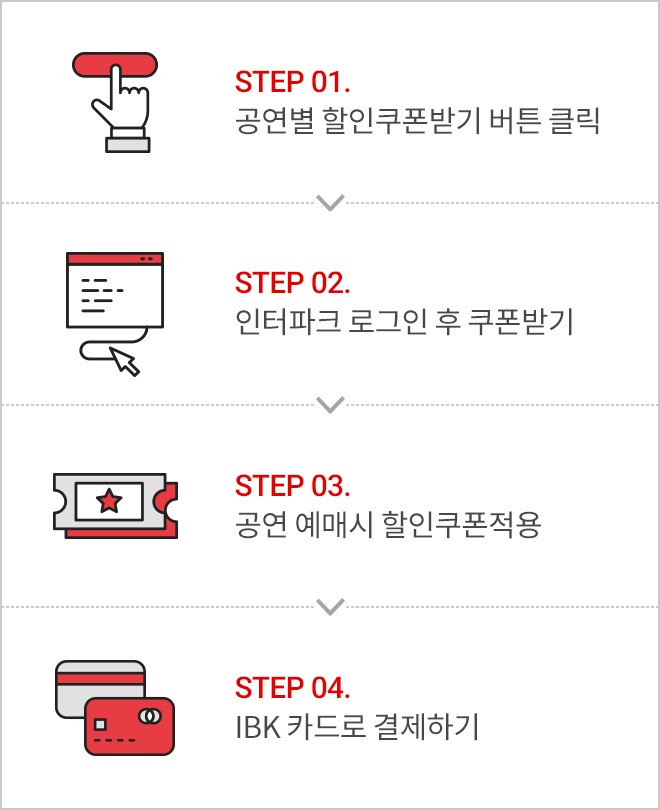 STEP 01.
공연별 할인쿠폰받기 버튼 클릭

STEP 02.
인터파크 로그인 후 쿠폰받기

STEP 03.
공연 예매시 할인쿠폰적용

STEP 04.
IBK 카드로 결제하기